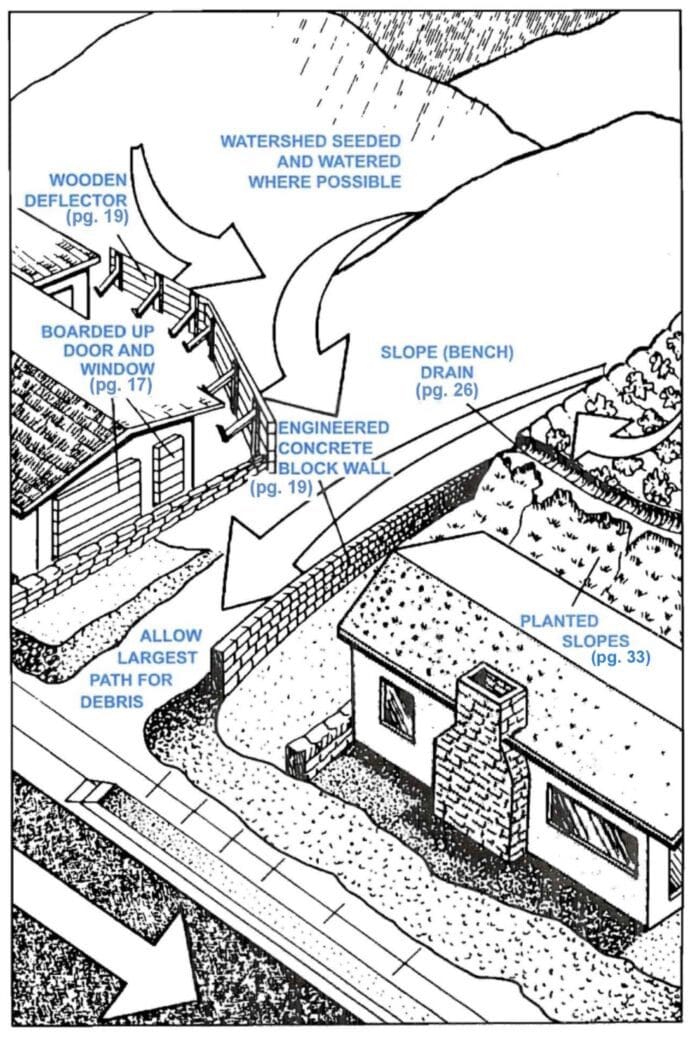 WATERSHED SEEDED AND WATERED WHERE POSSIBLE

WOODEN DEFLECTOR (pg. 19)

BOARDED UP DOOR AND WINDOW (pg. 17)

SLOPE (BENCH) DRAIN (pg. 26)

ENGINEERED CONCRETE BLOCK WALL (pg. 19)

ALLOW LARGEST PATH FOR DEBRIS

PLANTED SLOPES (pg. 33)